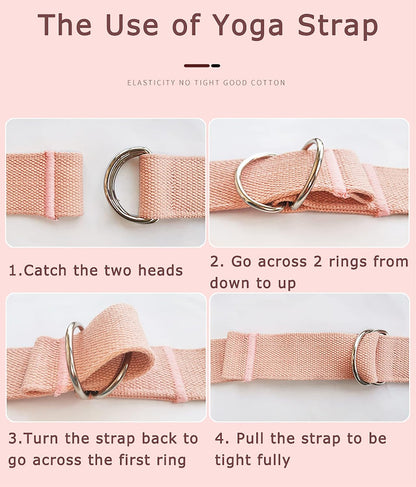 The Use of Yoga Strap

ELASTICITY NO TIGHT GOOD COTTON

1.Catch the two heads

2. Go across 2 rings from down to up

3.Turn the strap back to go across the first ring

4. Pull the strap to be tight fully