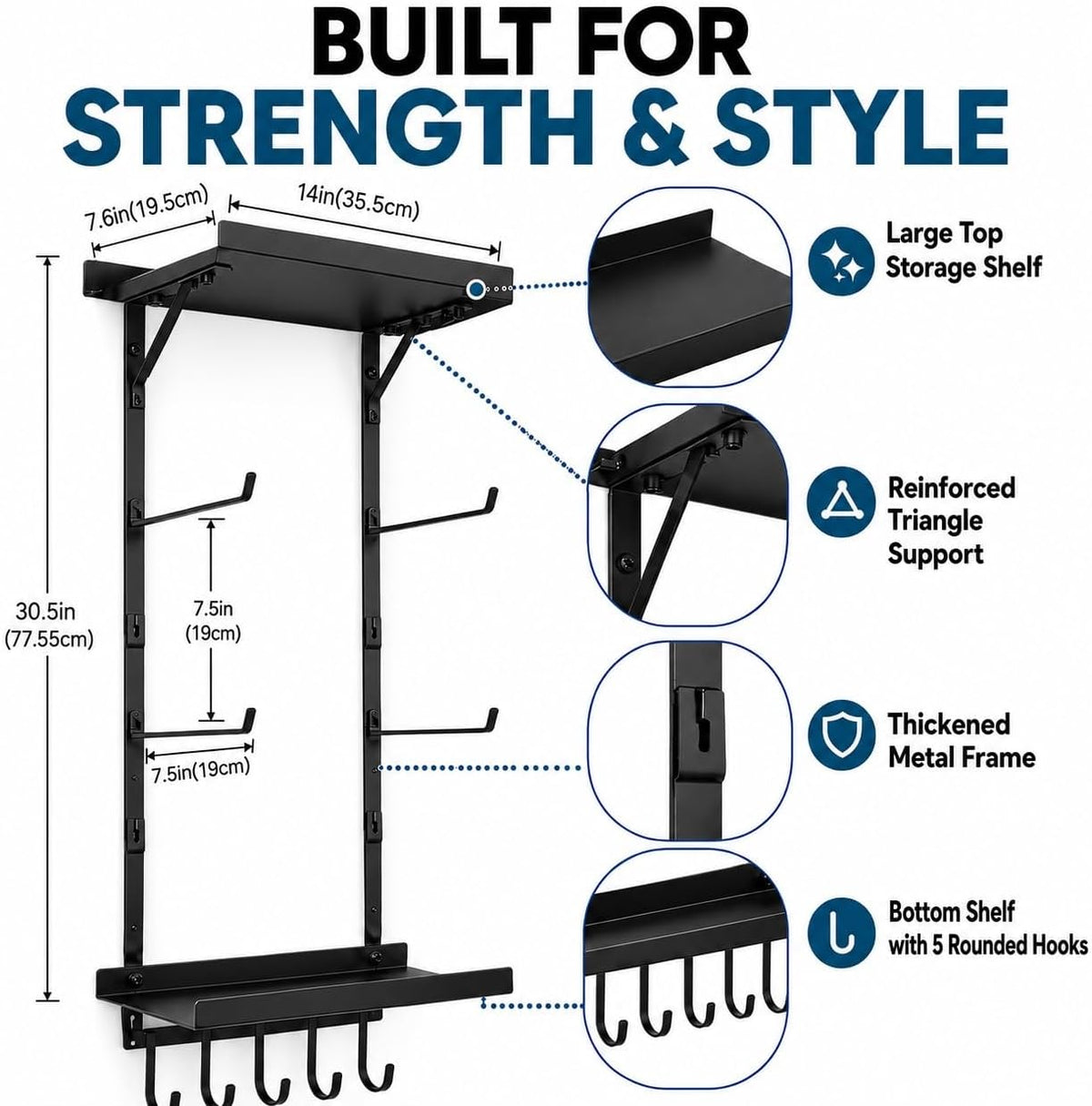 BUILT FOR
STRENGTH & STYLE

7.6in(19.5cm)
14in(35.5cm)

30.5in
(77.55cm)

7.5in
(19cm)

7.5in(19cm)

Large Top Storage Shelf

Reinforced Triangle Support

Thickened Metal Frame

Bottom Shelf with 5 Rounded Hooks