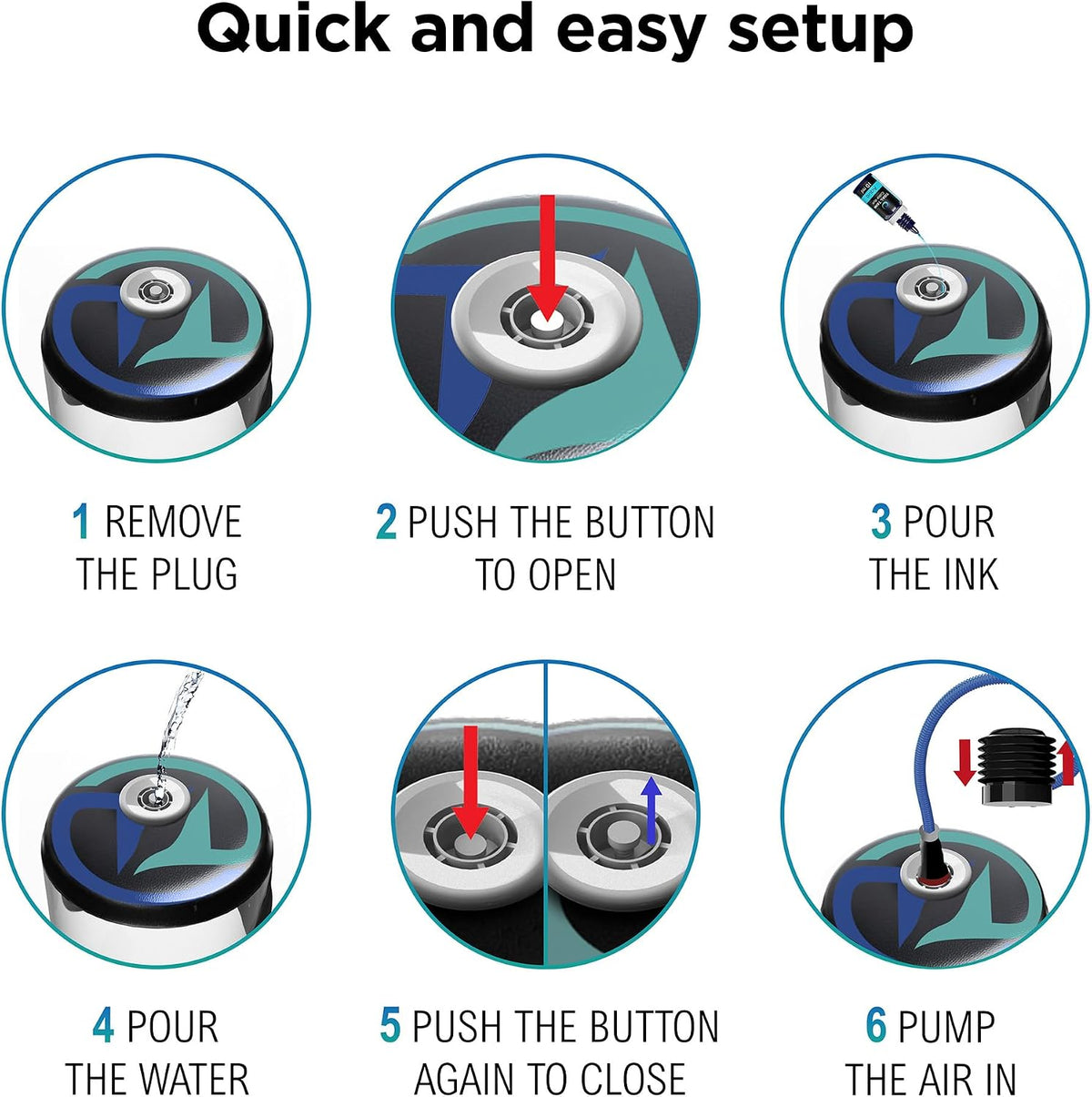 Quick and easy setup

1 REMOVE THE PLUG

2 PUSH THE BUTTON TO OPEN

3 POUR THE INK

4 POUR THE WATER

5 PUSH THE BUTTON AGAIN TO CLOSE

6 PUMP THE AIR IN