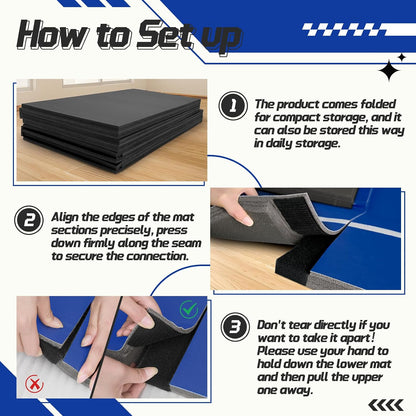 How to Set up

1 The product comes folded for compact storage, and it can also be stored this way in daily storage.

2 Align the edges of the mat sections precisely, press down firmly along the seam to secure the connection.

3 Don't tear directly if you want to take it apart! Please use your hand to hold down the lower mat and then pull the upper one away.