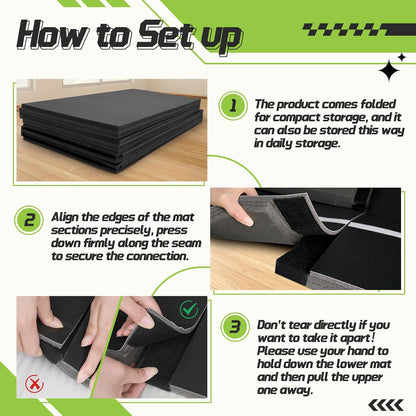 How to Set up

1 The product comes folded for compact storage, and it can also be stored this way in daily storage.

2 Align the edges of the mat sections precisely, press down firmly along the seam to secure the connection.

3 Don't tear directly if you want to take it apart! Please use your hand to hold down the lower mat and then pull the upper one away.