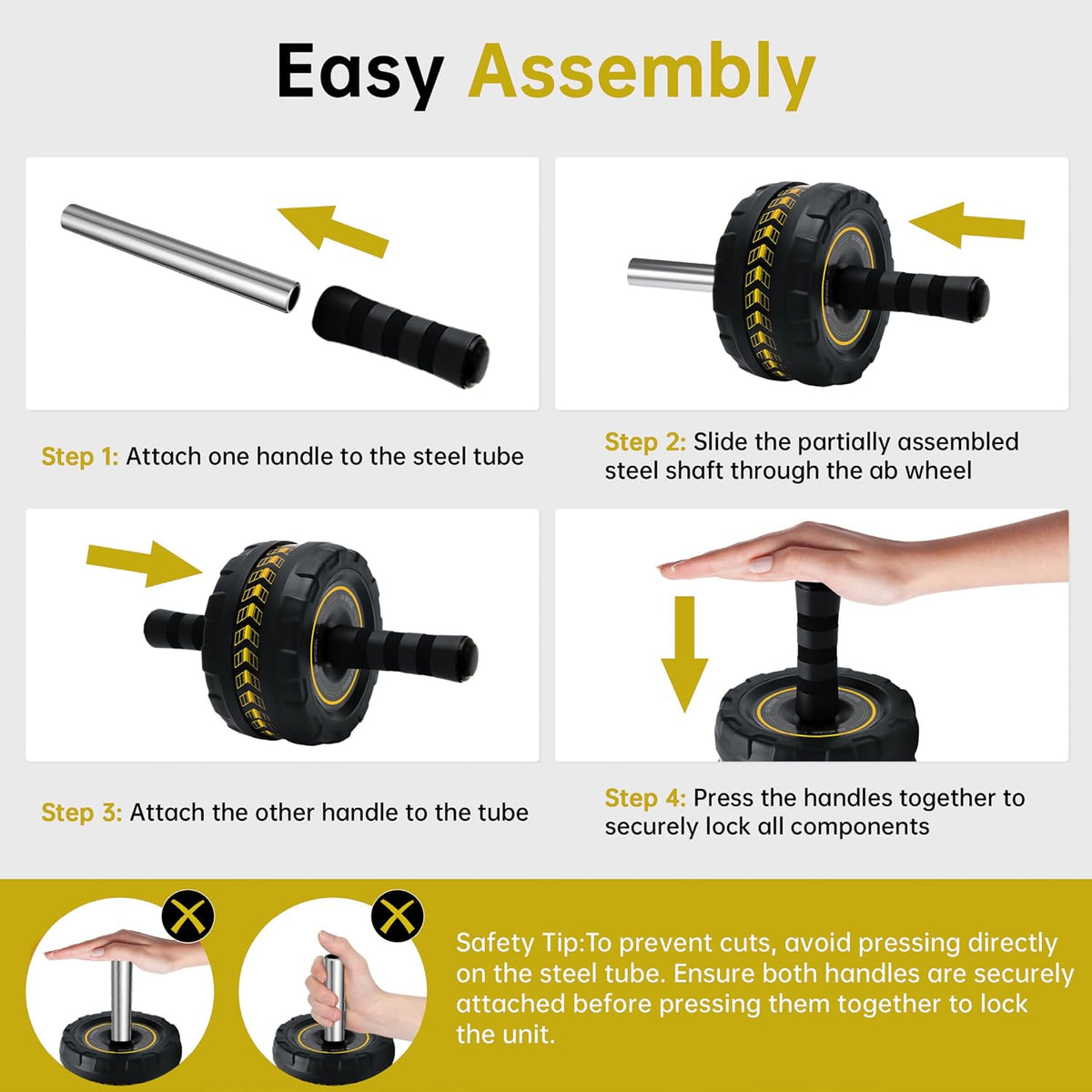 Easy Assembly

Step 1: Attach one handle to the steel tube

Step 2: Slide the partially assembled steel shaft through the ab wheel

Step 3: Attach the other handle to the tube

Step 4: Press the handles together to securely lock all components

Safety Tip:To prevent cuts, avoid pressing directly on the steel tube. Ensure both handles are securely attached before pressing them together to lock the unit.