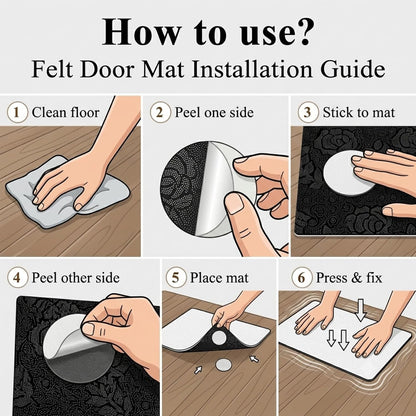 How to use?

Felt Door Mat Installation Guide

1 Clean floor

2 Peel one side

3 Stick to mat

4 Peel other side

5 Place mat

6 Press & fix