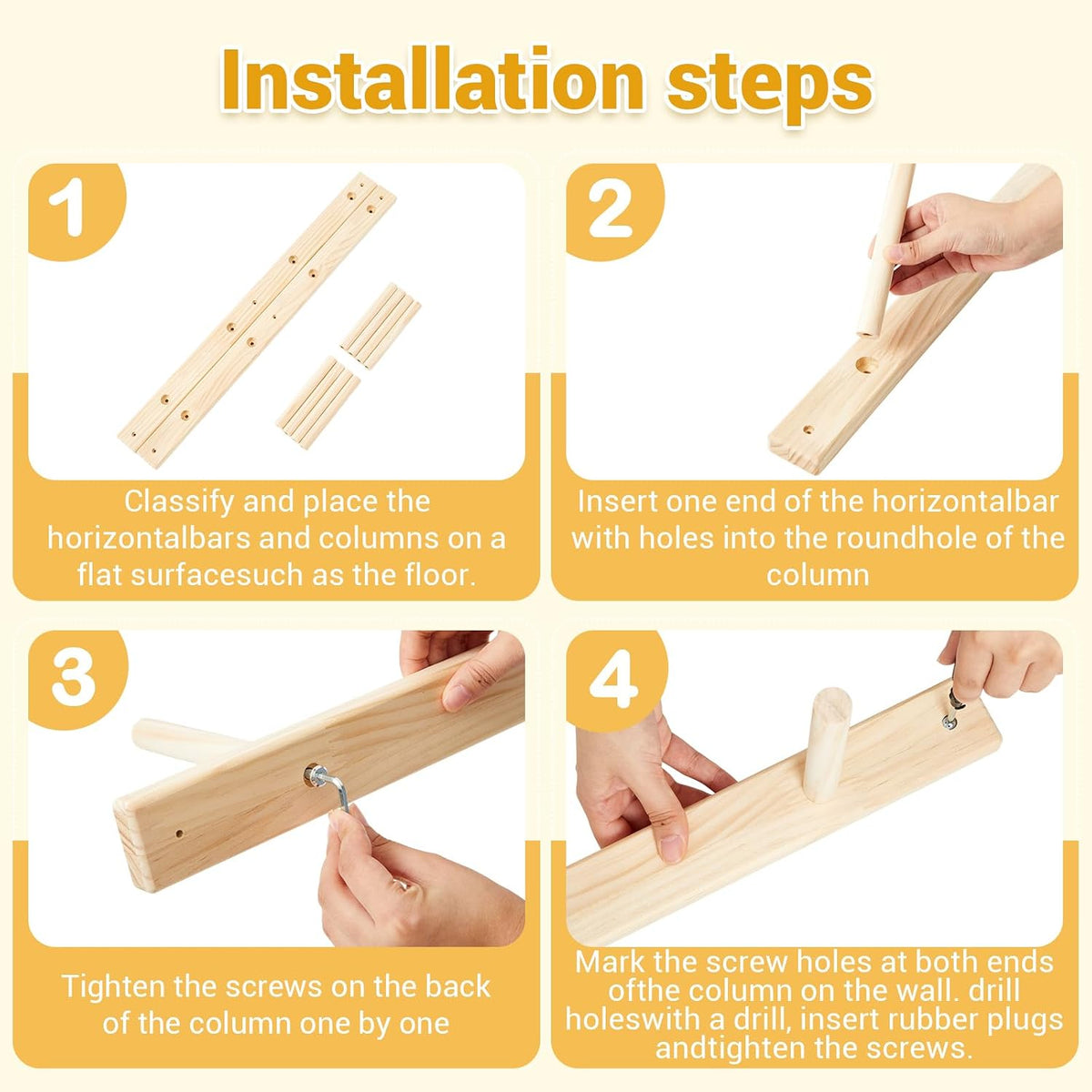 Installation steps

1

Classify and place the horizontalbars and columns on a flat surfacesuch as the floor.

2

Insert one end of the horizontalbar with holes into the roundhole of the column

3

Tighten the screws on the back of the column one by one

4

Mark the screw holes at both ends ofthe column on the wall. drill holeswith a drill, insert rubber plugs andtighten the screws.