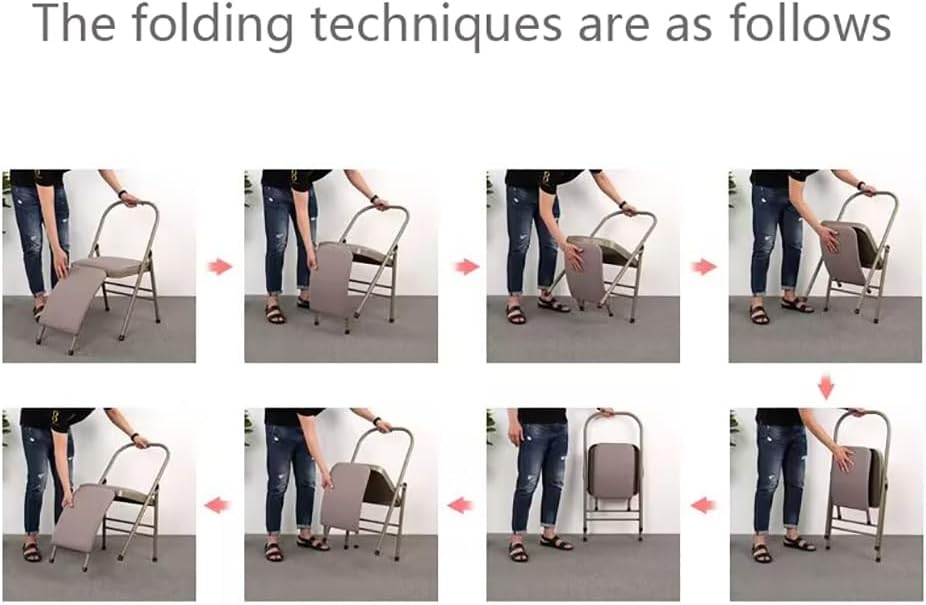 The folding techniques are as follows