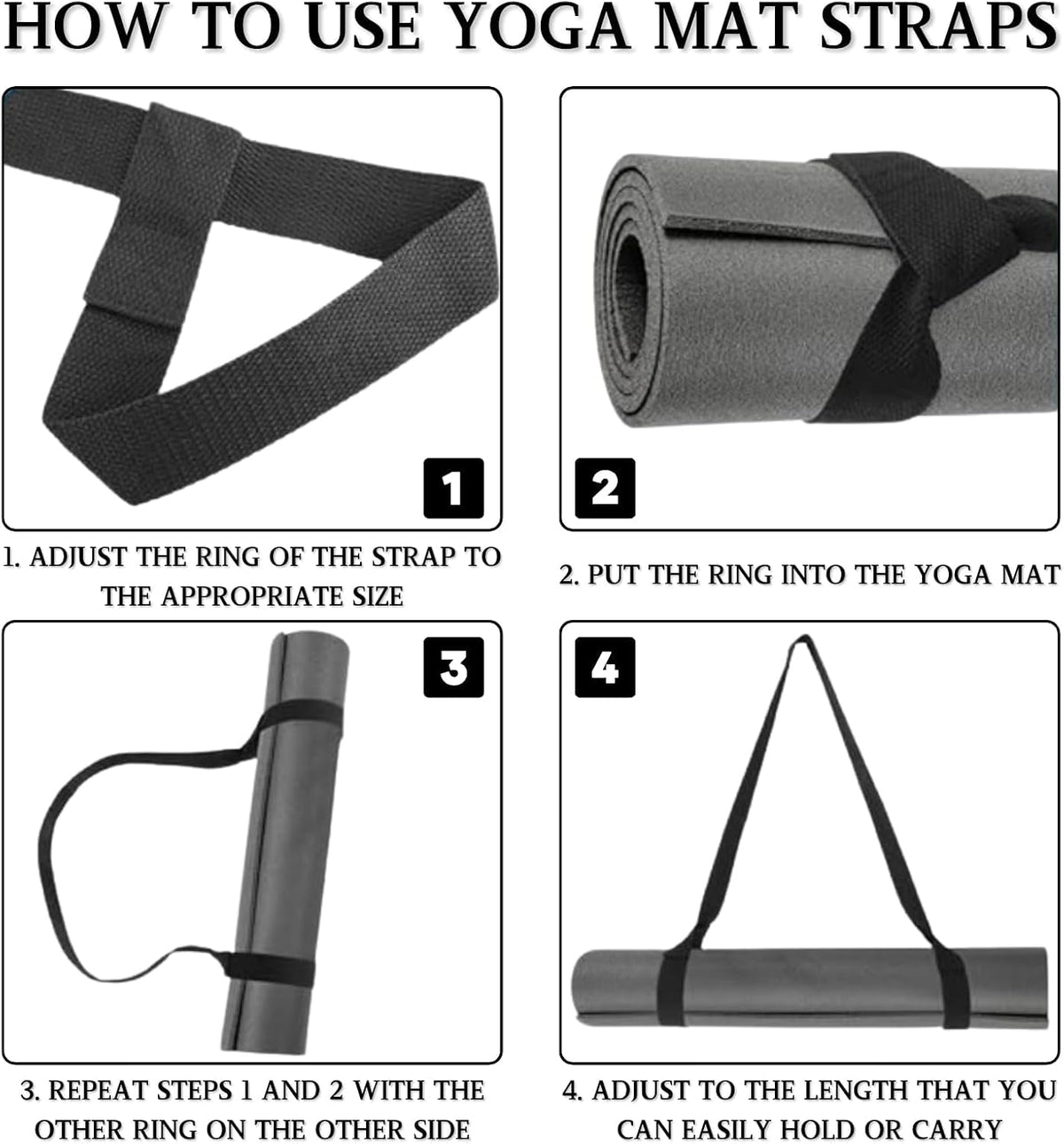 HOW TO USE YOGA MAT STRAPS

1

1. ADJUST THE RING OF THE STRAP TO THE APPROPRIATE SIZE

2

2. PUT THE RING INTO THE YOGA MAT

3

3. REPEAT STEPS 1 AND 2 WITH THE OTHER RING ON THE OTHER SIDE

4

4. ADJUST TO THE LENGTH THAT YOU CAN EASILY HOLD OR CARRY