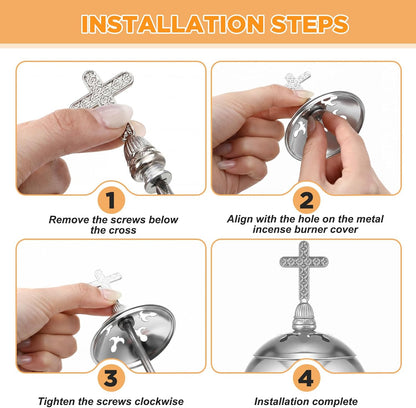 INSTALLATION STEPS

1

Remove the screws below the cross

2

Align with the hole on the metal incense burner cover

3

Tighten the screws clockwise

4

Installation complete