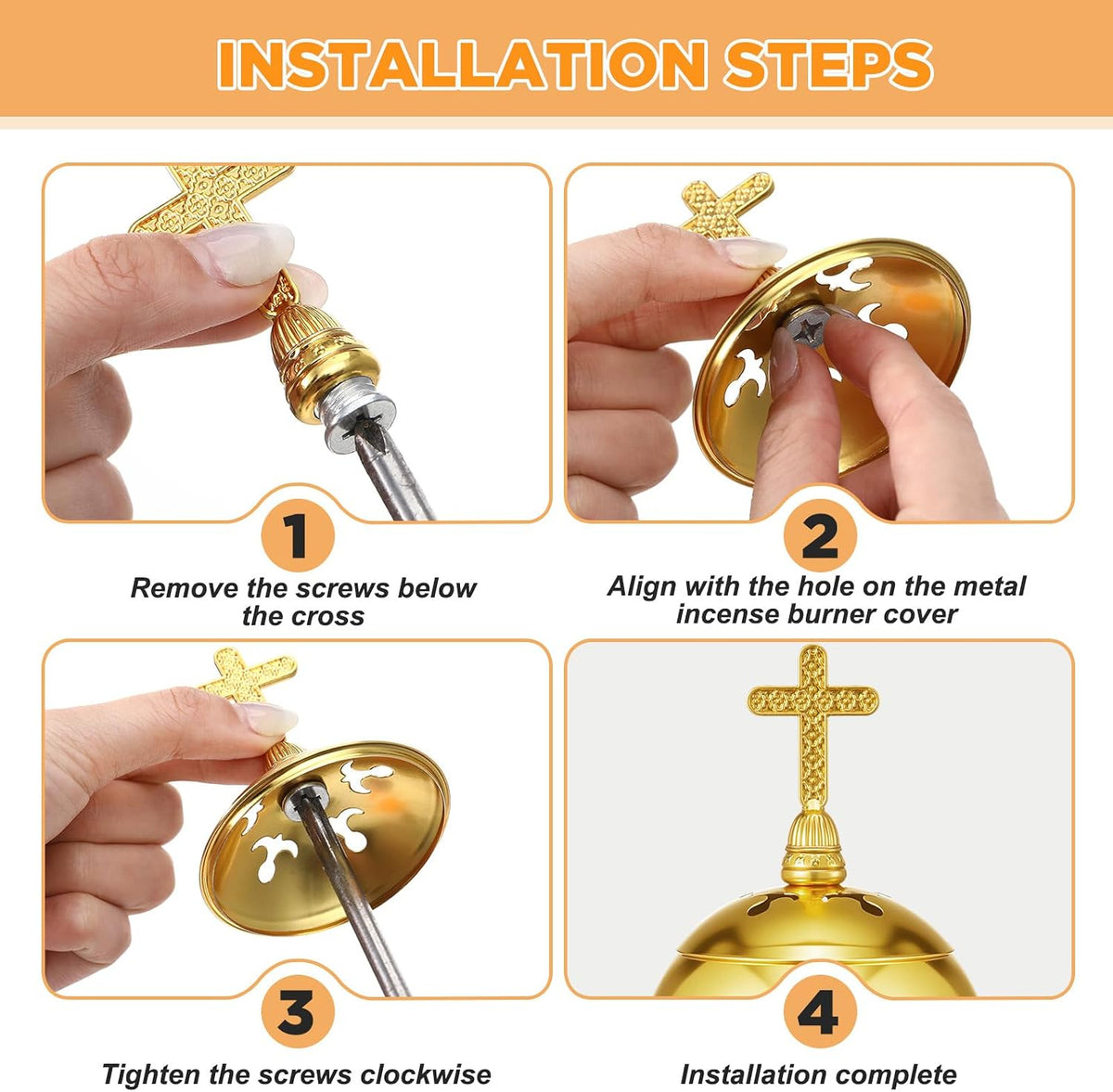 INSTALLATION STEPS

1

Remove the screws below the cross

2

Align with the hole on the metal incense burner cover

3

Tighten the screws clockwise

4

Installation complete