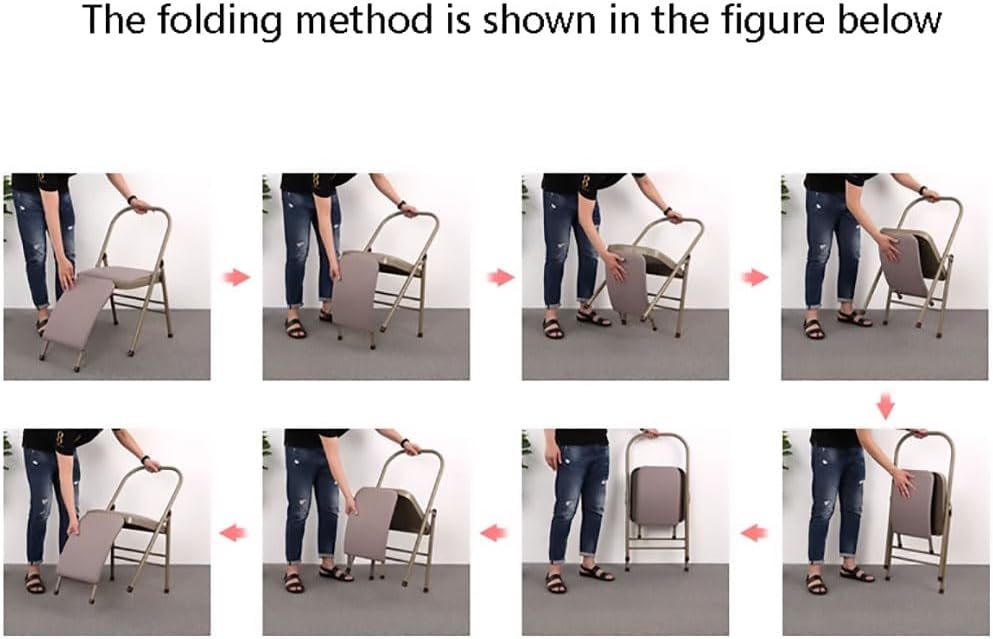 The folding method is shown in the figure below