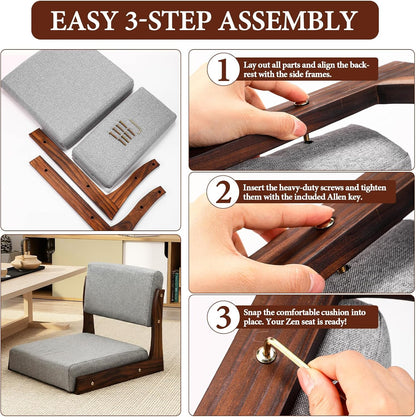 EASY 3-STEP ASSEMBLY

1 Lay out all parts and align the backrest with the side frames.

2 Insert the heavy-duty screws and tighten them with the included Allen key.

3 Snap the comfortable cushion into place. Your Zen seat is ready!