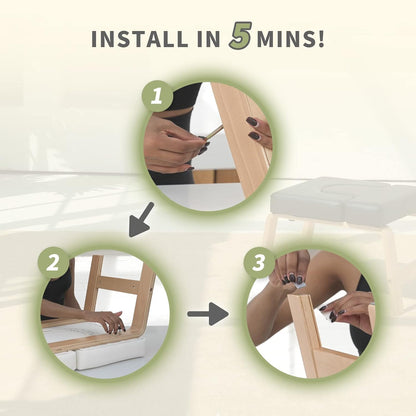 INSTALL IN 5 MINS!

1

2

3