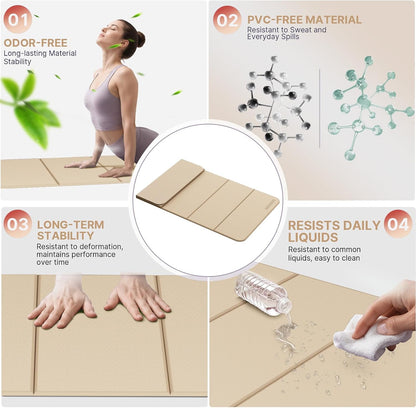 01
ODOR-FREE
Long-lasting Material Stability

02
PVC-FREE MATERIAL
Resistant to Sweat and Everyday Spills

03
LONG-TERM STABILITY
Resistant to deformation, maintains performance over time

RESISTS DAILY LIQUIDS
04
Resistant to common liquids, easy to clean