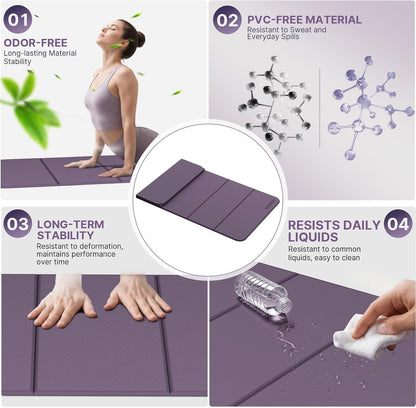 01
ODOR-FREE
Long-lasting Material Stability

02
PVC-FREE MATERIAL
Resistant to Sweat and Everyday Spills

03
LONG-TERM STABILITY
Resistant to deformation, maintains performance over time

RESISTS DAILY LIQUIDS
04
Resistant to common liquids, easy to clean