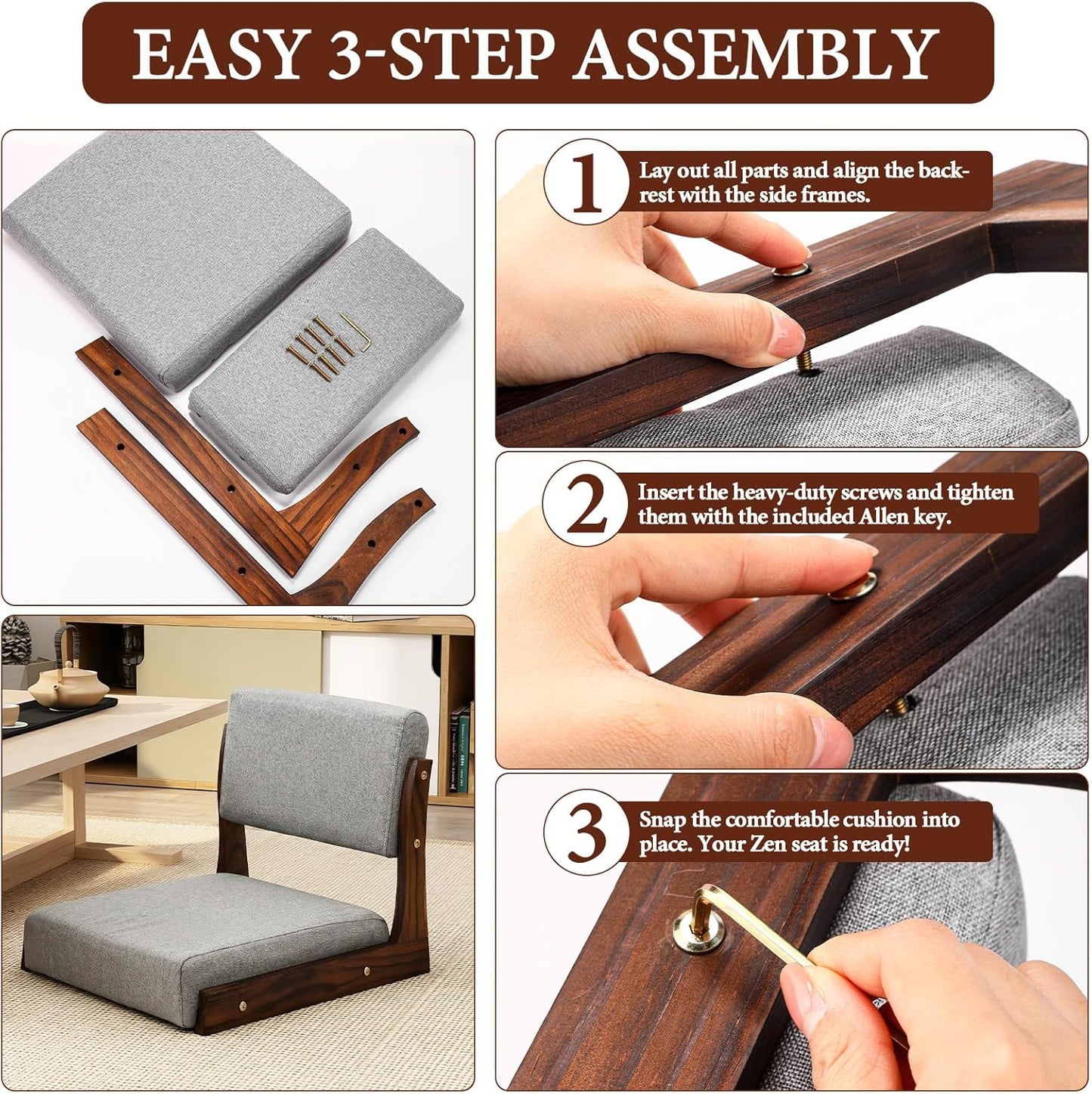 EASY 3-STEP ASSEMBLY

1 Lay out all parts and align the backrest with the side frames.

2 Insert the heavy-duty screws and tighten them with the included Allen key.

3 Snap the comfortable cushion into place. Your Zen seat is ready!