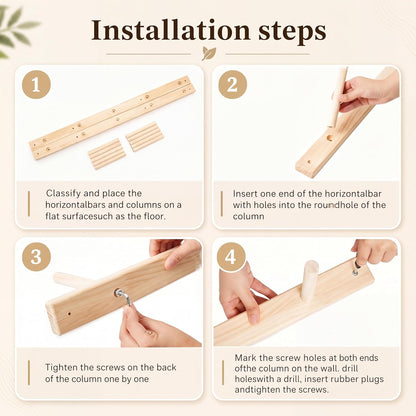 Installation steps

1

Classify and place the horizontalbars and columns on a flat surfacesuch as the floor.

2

Insert one end of the horizontalbar with holes into the roundhole of the column

3

Tighten the screws on the back of the column one by one

4

Mark the screw holes at both ends ofthe column on the wall, drill holeswith a drill, insert rubber plugs andtighten the screws.