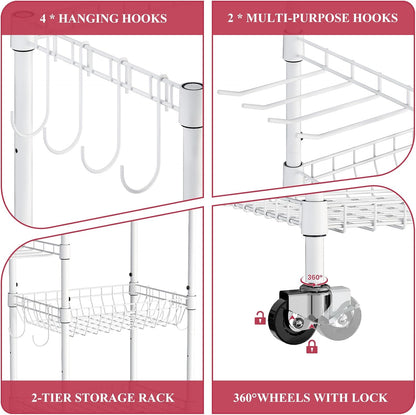 4 * HANGING HOOKS

2 * MULTI-PURPOSE HOOKS

360°

2-TIER STORAGE RACK

360°WHEELS WITH LOCK