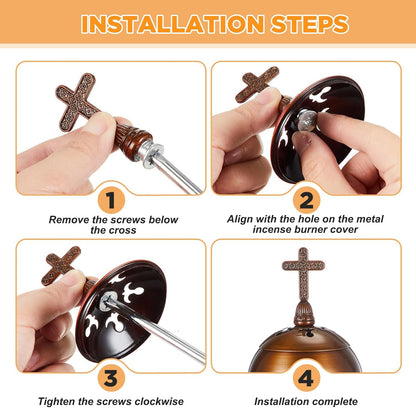 INSTALLATION STEPS

1

Remove the screws below the cross

2

Align with the hole on the metal incense burner cover

3

Tighten the screws clockwise

4

Installation complete