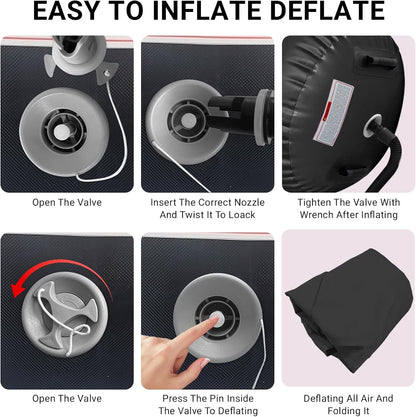 EASY TO INFLATE DEFLATE

Open The Valve

Insert The Correct Nozzle And Twist It To Loack

Tighten The Valve With Wrench After Inflating

Open The Valve

Press The Pin Inside The Valve To Deflating

Deflating All Air And Folding It