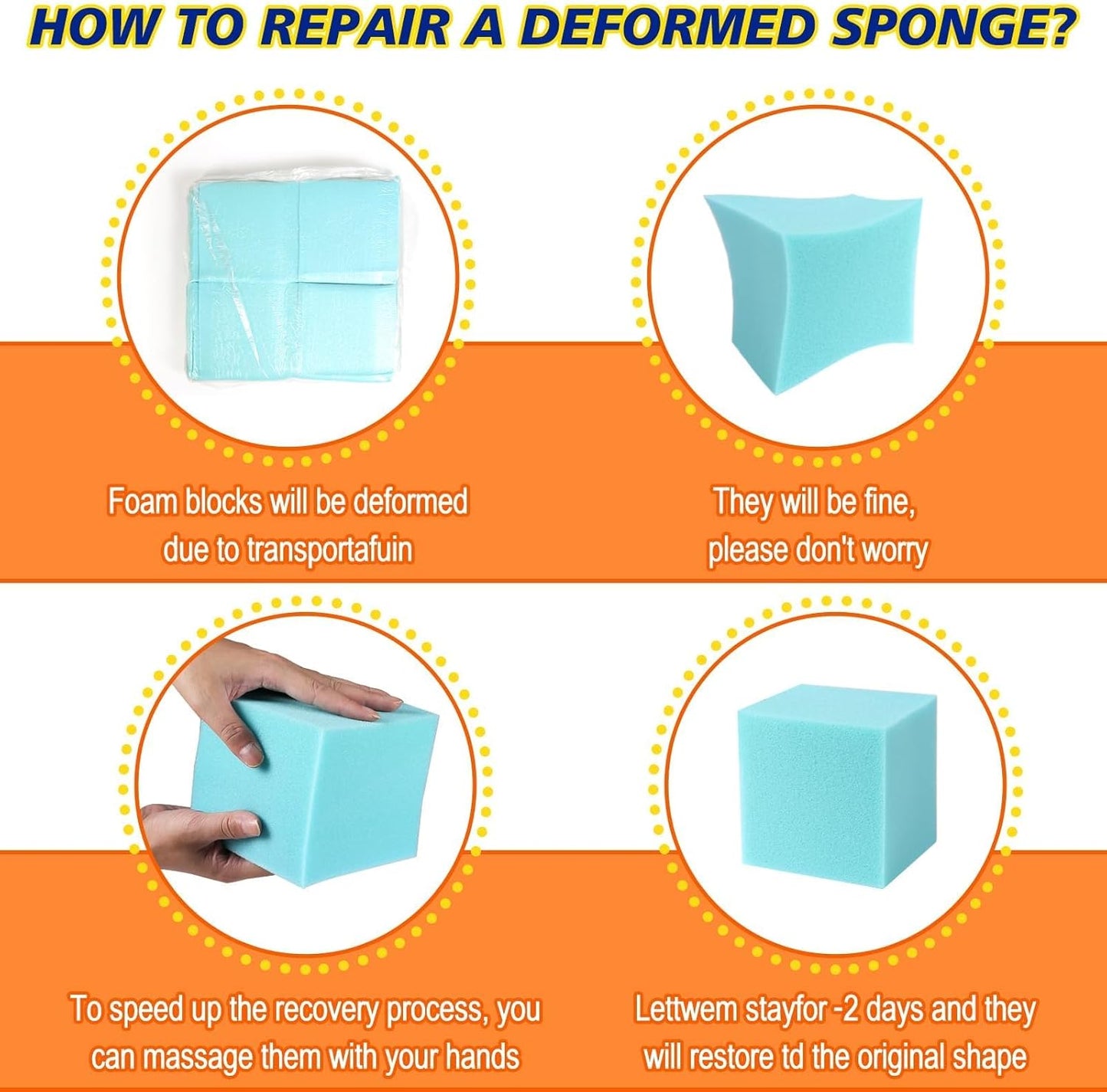 HOW TO REPAIR A DEFORMED SPONGE?

Foam blocks will be deformed due to transportafuin

They will be fine, please don't worry

To speed up the recovery process, you can massage them with your hands

Lettwem stayfor -2 days and they will restore td the original shape