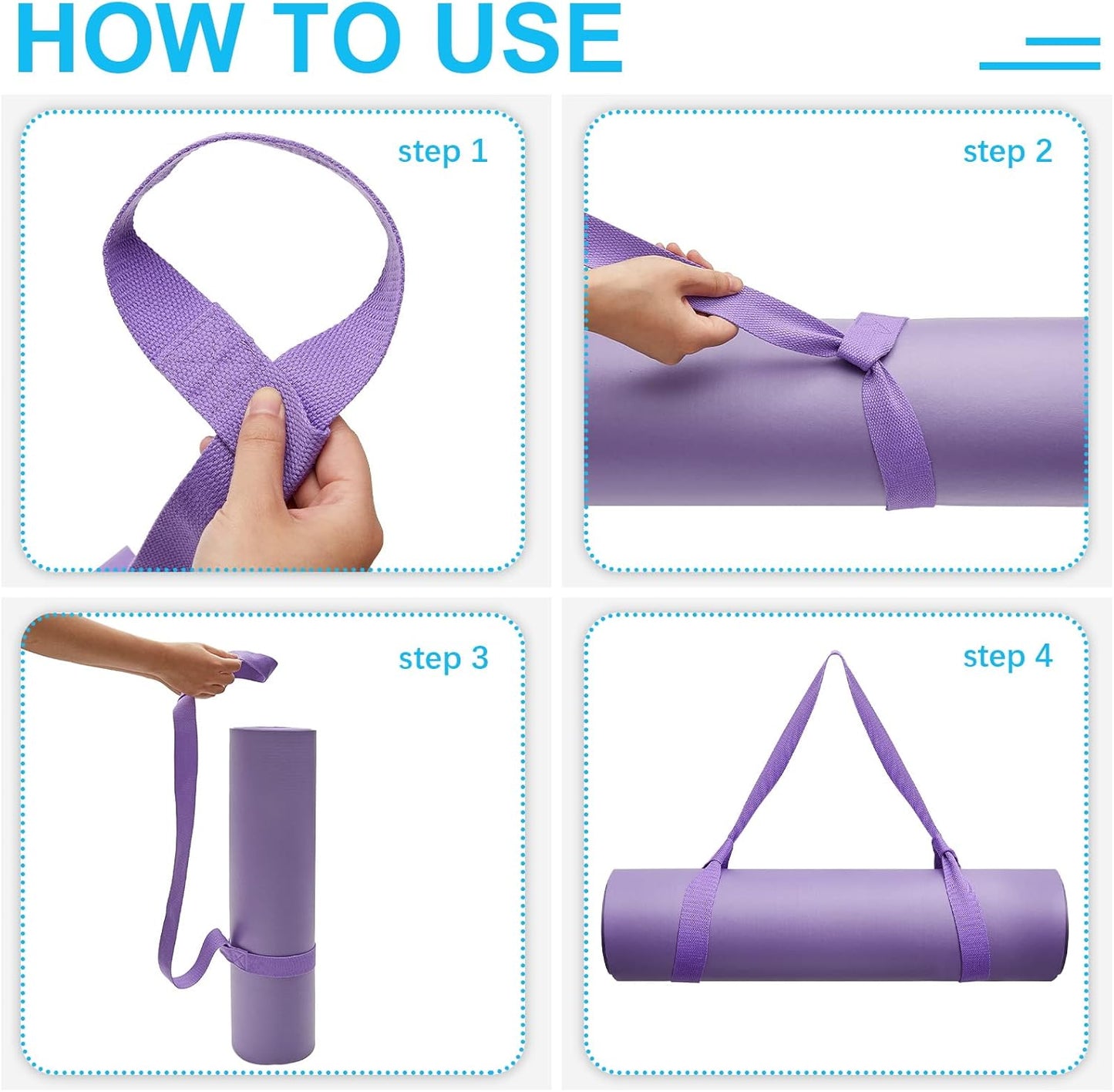 HOW TO USE

step 1

step 2

step 3

step 4