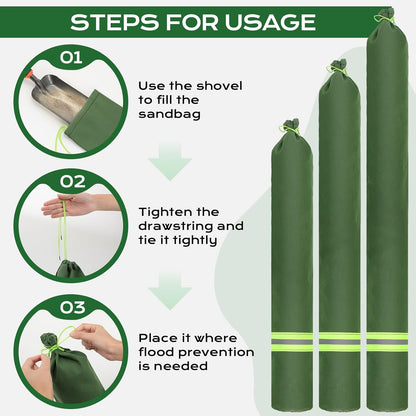 STEPS FOR USAGE

01

Use the shovel to fill the sandbag

02

Tighten the drawstring and tie it tightly

03

Place it where flood prevention is needed