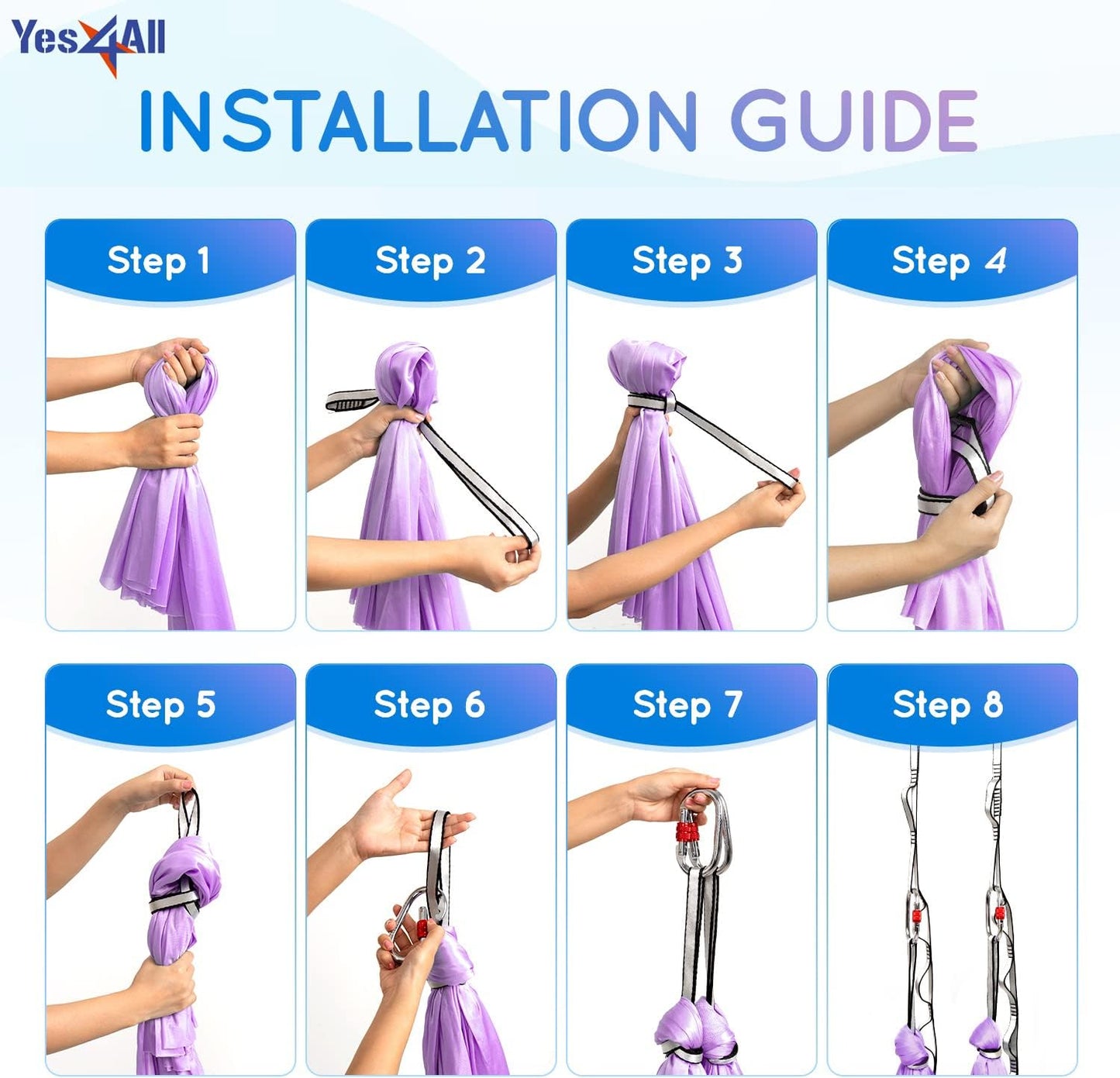 Yes4All

INSTALLATION GUIDE

Step 1

Step 2

Step 3

Step 4

Step 5

Step 6

Step 7

Step 8