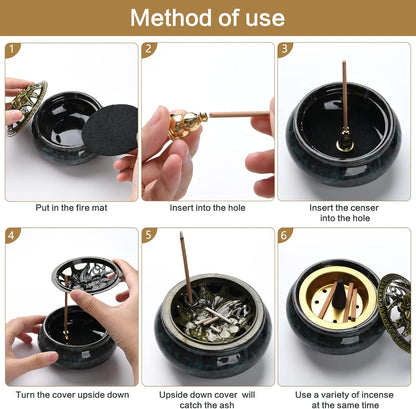 Method of use

1

Put in the fire mat

2

Insert into the hole

3

Insert the censer into the hole

4

Turn the cover upside down

5

Upside down cover will catch the ash

6

Use a variety of incense at the same time