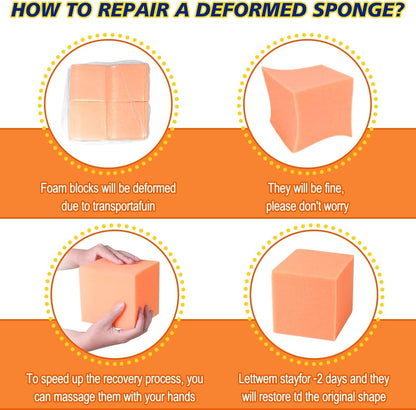 HOW TO REPAIR A DEFORMED SPONGE?

Foam blocks will be deformed due to transportafuin

They will be fine, please don't worry

To speed up the recovery process, you can massage them with your hands

Lettwem stayfor -2 days and they will restore td the original shape