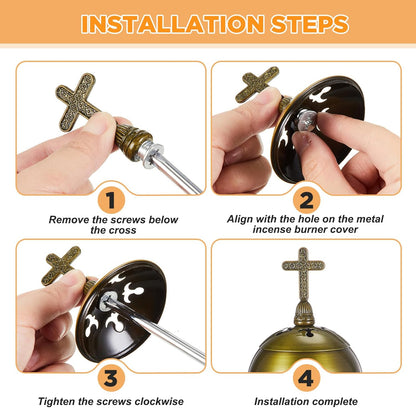 INSTALLATION STEPS

1

Remove the screws below the cross

2

Align with the hole on the metal incense burner cover

3

Tighten the screws clockwise

4

Installation complete