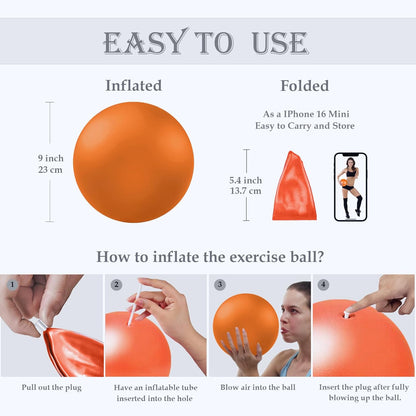 EASY TO USE

Inflated

9 inch
23 cm

Folded

As a IPhone 16 Mini
Easy to Carry and Store

5.4 inch
13.7 cm

How to inflate the exercise ball?

1

Pull out the plug

2

Have an inflatable tube inserted into the hole

3

Blow air into the ball

4

Insert the plug after fully blowing up the ball.