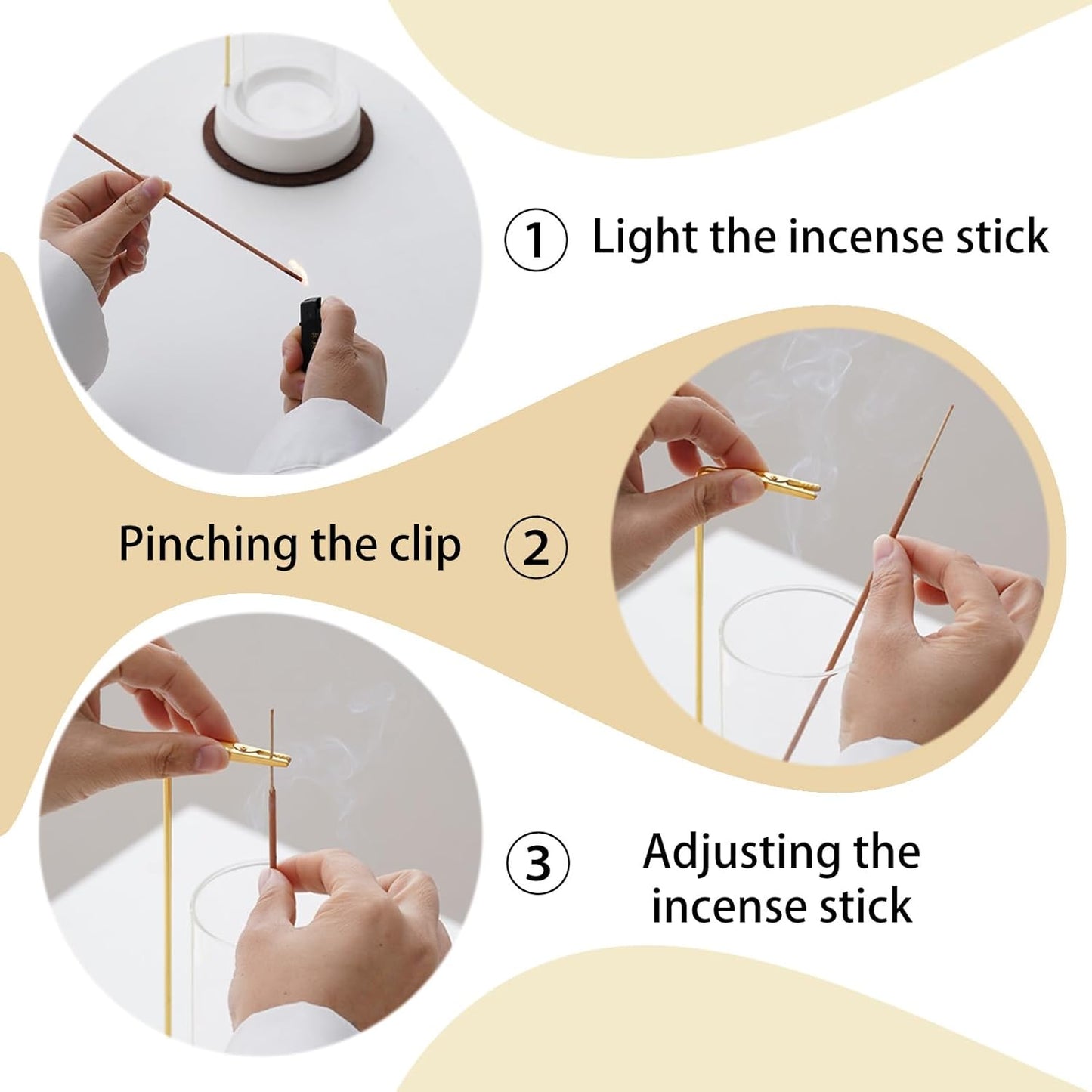 ① Light the incense stick

Pinching the clip ②

③ Adjusting the incense stick