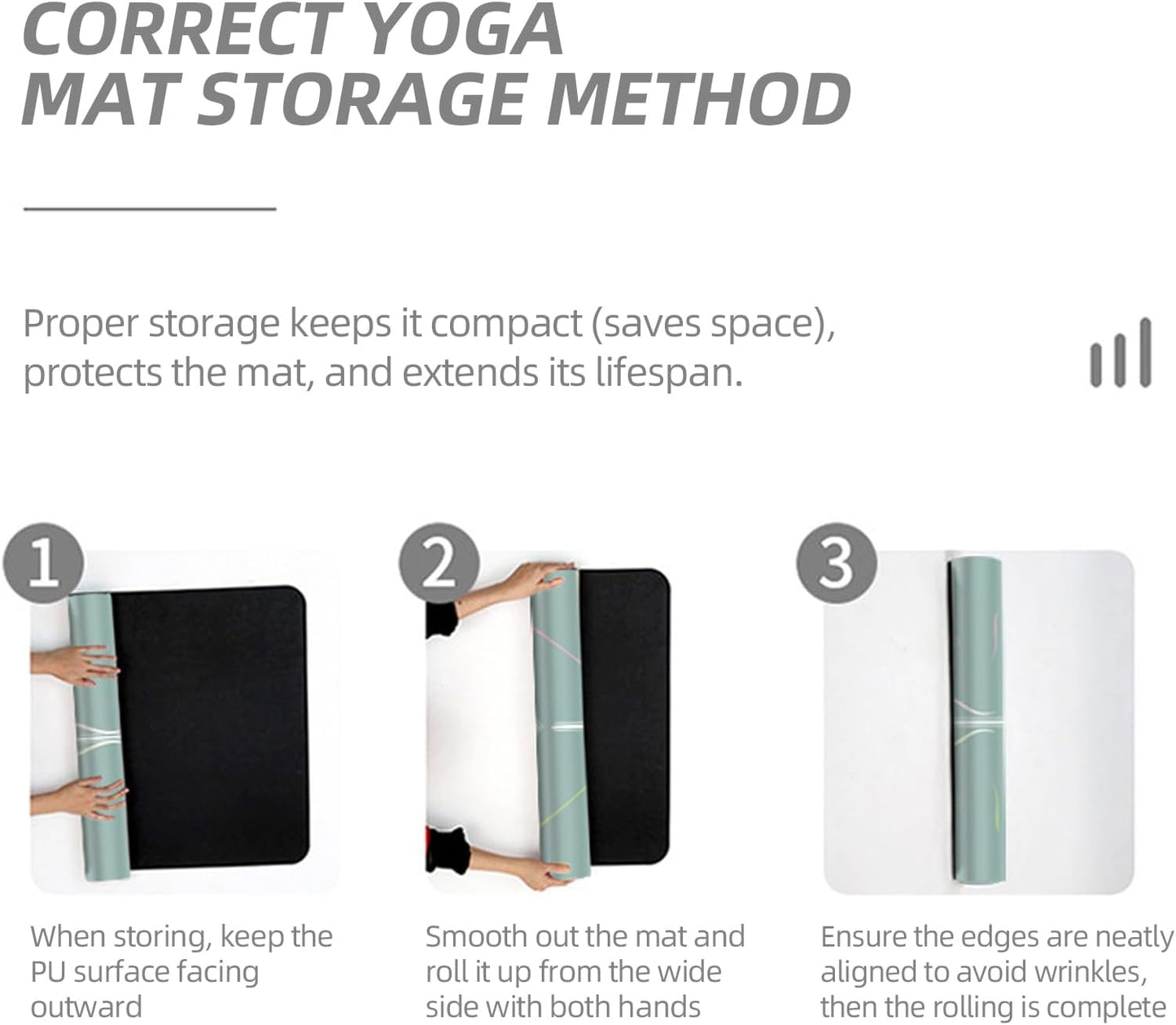 CORRECT YOGA MAT STORAGE METHOD

Proper storage keeps it compact (saves space), protects the mat, and extends its lifespan.

1

When storing, keep the PU surface facing outward

2

Smooth out the mat and roll it up from the wide side with both hands

3

Ensure the edges are neatly aligned to avoid wrinkles, then the rolling is complete