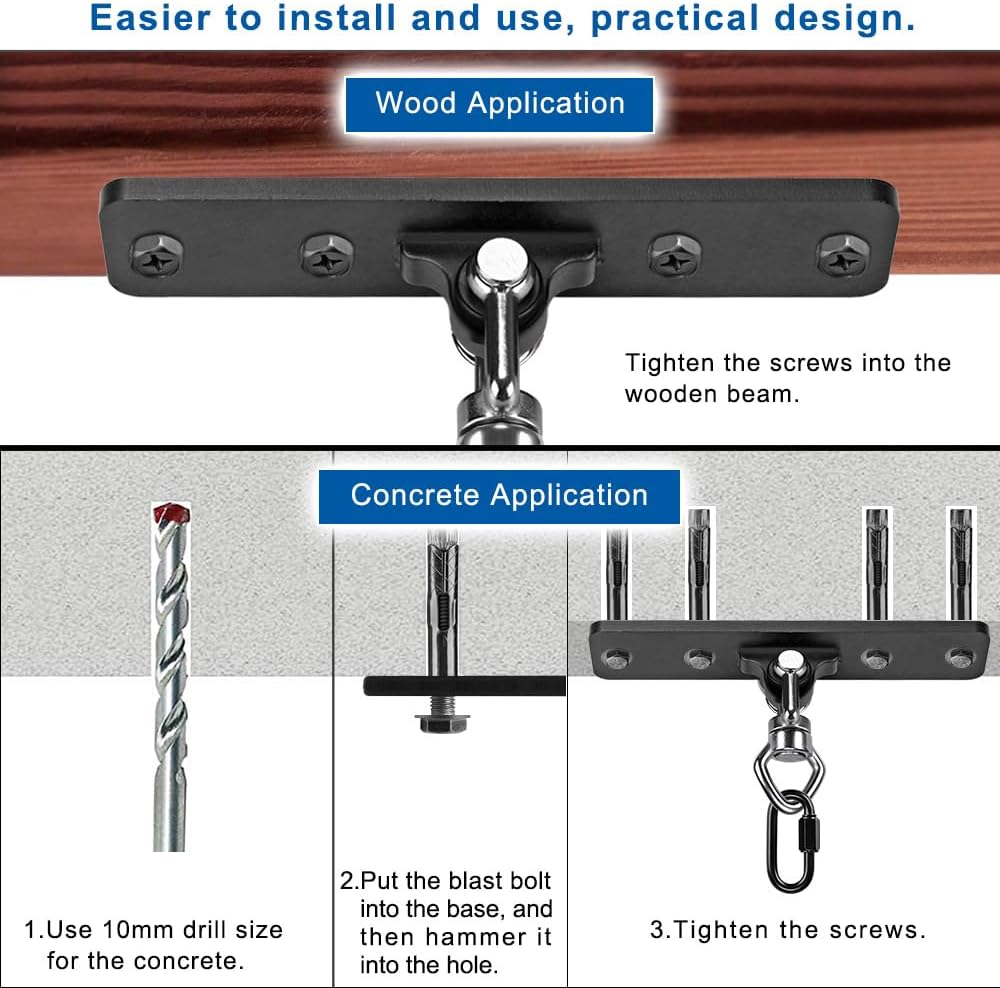 Easier to install and use, practical design.

Wood Application

Tighten the screws into the wooden beam.

Concrete Application

1.Use 10mm drill size for the concrete.

2.Put the blast bolt into the base, and then hammer it into the hole.

3.Tighten the screws.