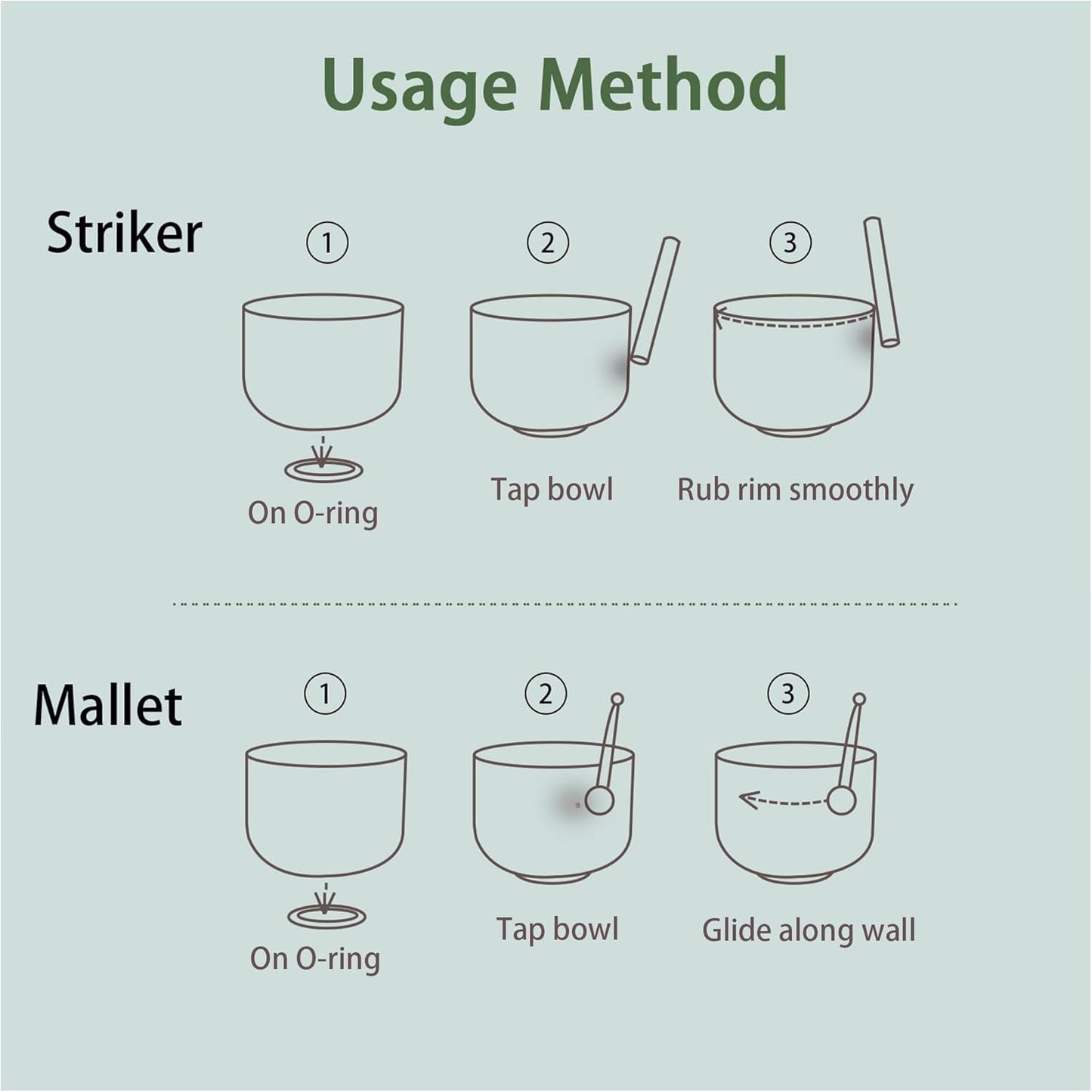 Usage Method

Striker

①
On O-ring

②
Tap bowl

③
Rub rim smoothly

Mallet

①
On O-ring

②
Tap bowl

③
Glide along wall