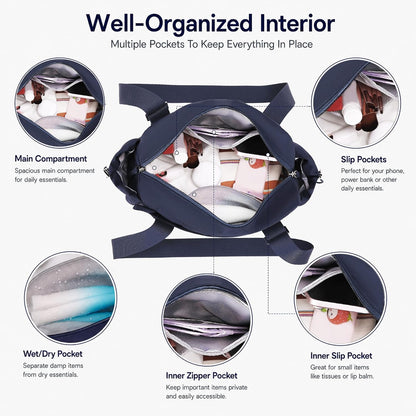 Well-Organized Interior

Multiple Pockets To Keep Everything In Place

Main Compartment

Spacious main compartment for daily essentials.

Slip Pockets

Perfect for your phone, power bank or other daily essentials.

Wet/Dry Pocket

Separate damp items from dry essentials.

Inner Zipper Pocket

Keep important items private and easily accessible.

Inner Slip Pocket

Great for small items like tissues or lip balm.