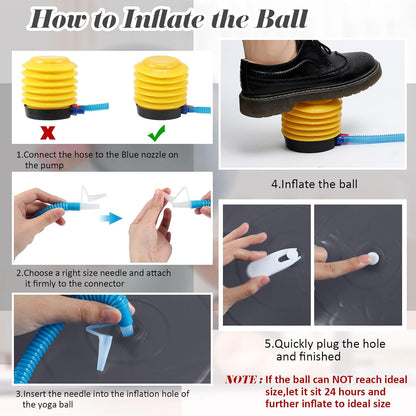 How to Inflate the Ball

1.Connect the hose to the Blue nozzle on the pump

2.Choose a right size needle and attach it firmly to the connector

3.Insert the needle into the inflation hole of the yoga ball

4.Inflate the ball

5.Quickly plug the hole and finished

NOTE : If the ball can NOT reach ideal size,let it sit 24 hours and further inflate to ideal size