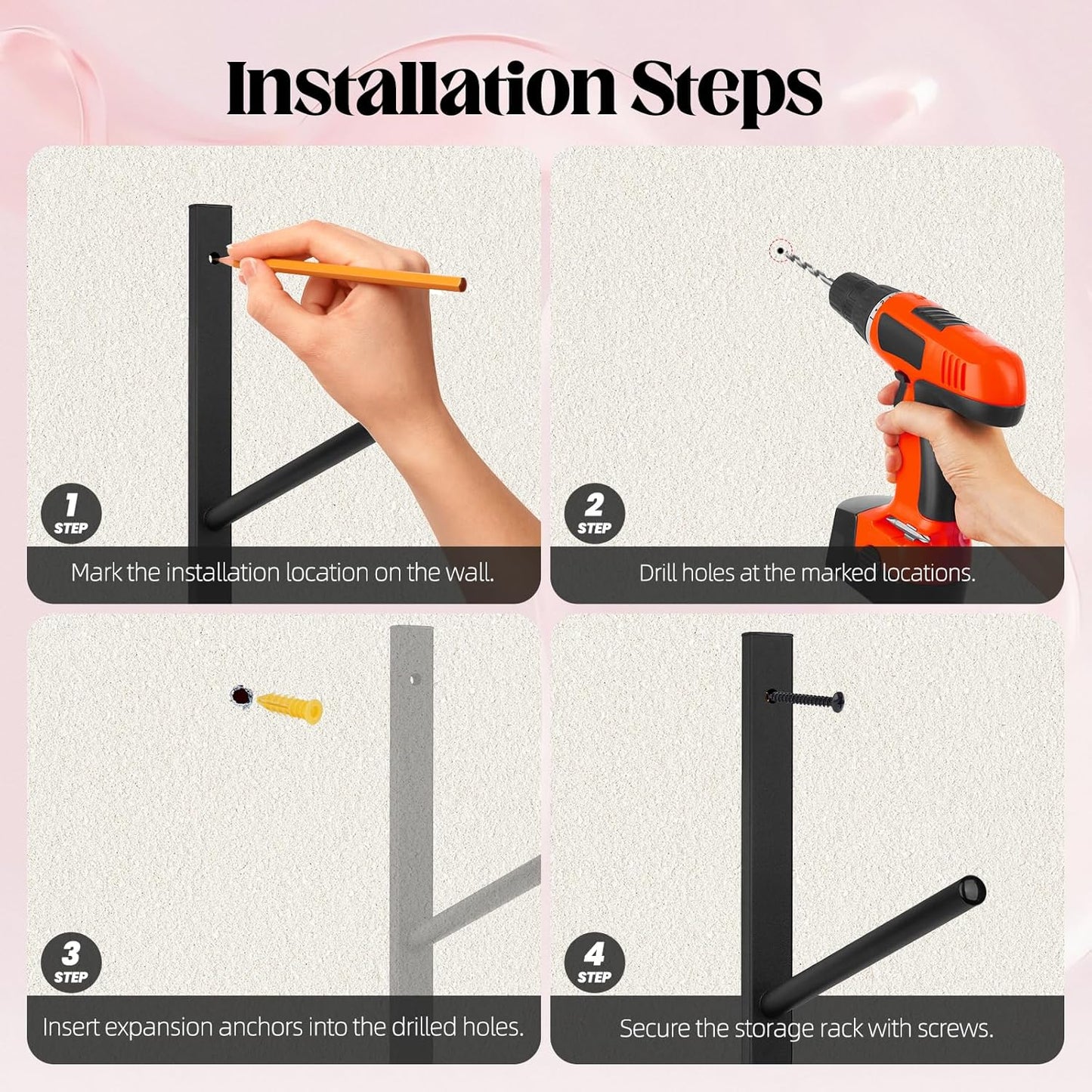 Installation Steps

1 STEP

Mark the installation location on the wall.

2 STEP

Drill holes at the marked locations.

3 STEP

Insert expansion anchors into the drilled holes.

4 STEP

Secure the storage rack with screws.