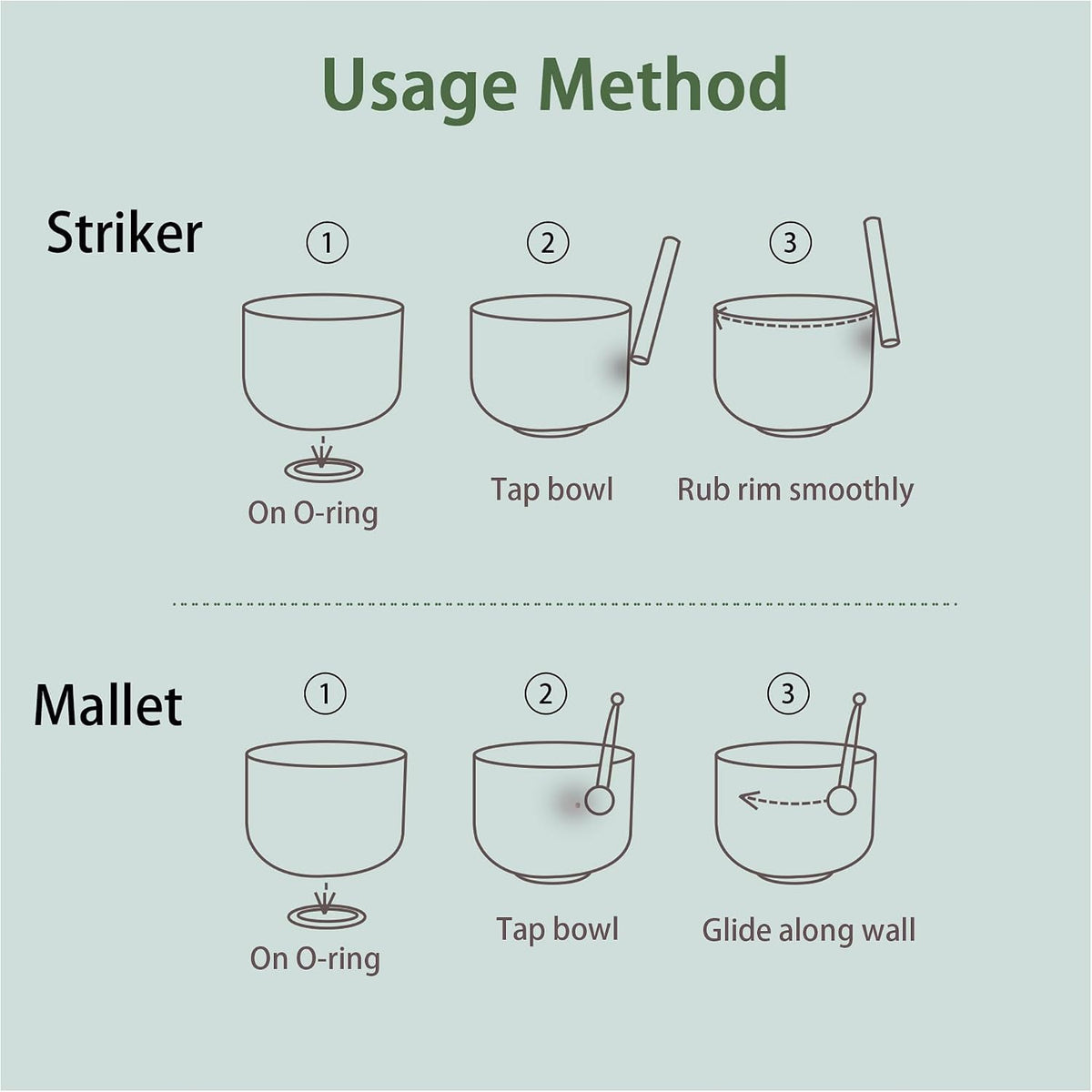 Usage Method

Striker

①
On O-ring

②
Tap bowl

③
Rub rim smoothly

Mallet

①
On O-ring

②
Tap bowl

③
Glide along wall