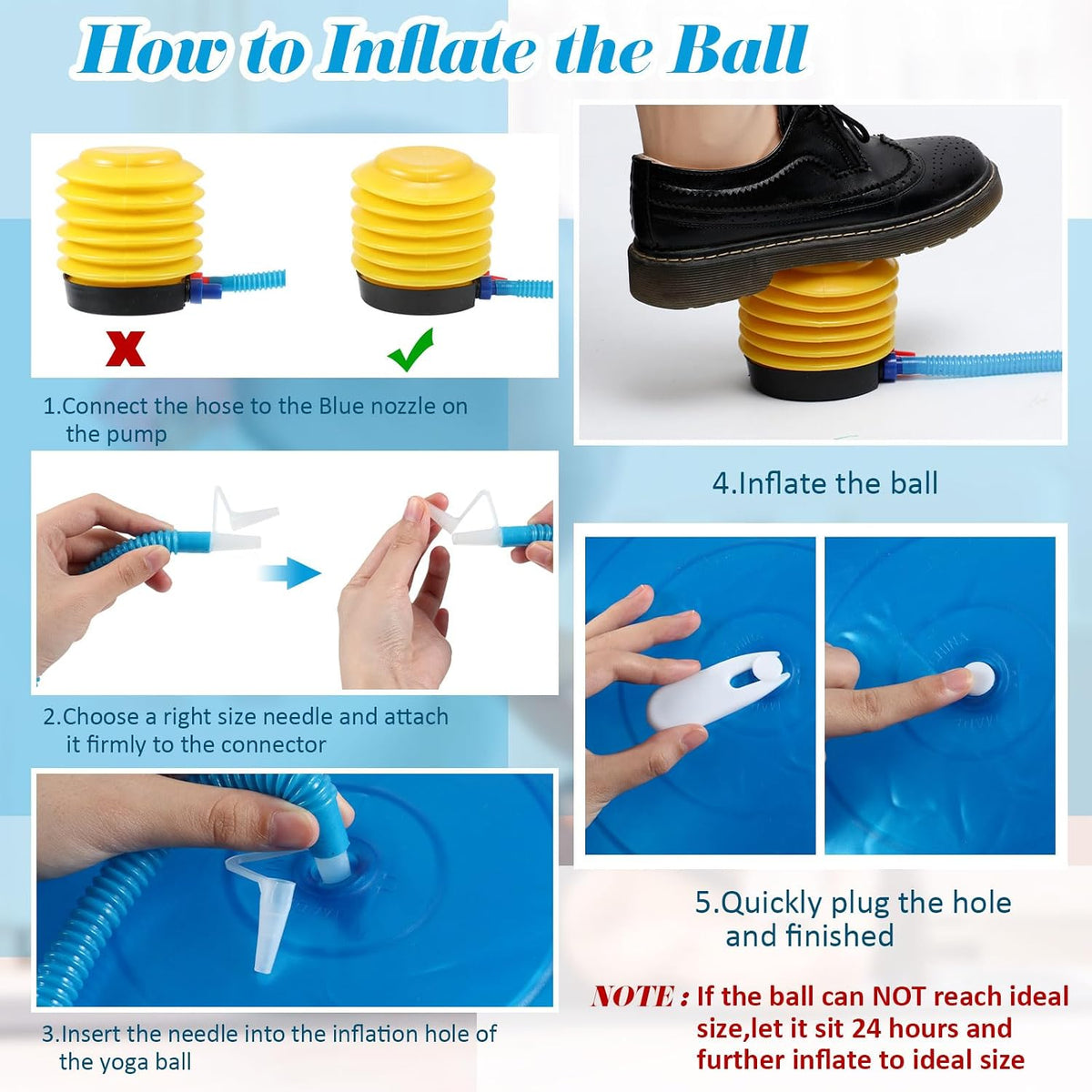 How to Inflate the Ball

1.Connect the hose to the Blue nozzle on the pump

2.Choose a right size needle and attach it firmly to the connector

3.Insert the needle into the inflation hole of the yoga ball

4.Inflate the ball

5.Quickly plug the hole and finished

NOTE : If the ball can NOT reach ideal size,let it sit 24 hours and further inflate to ideal size